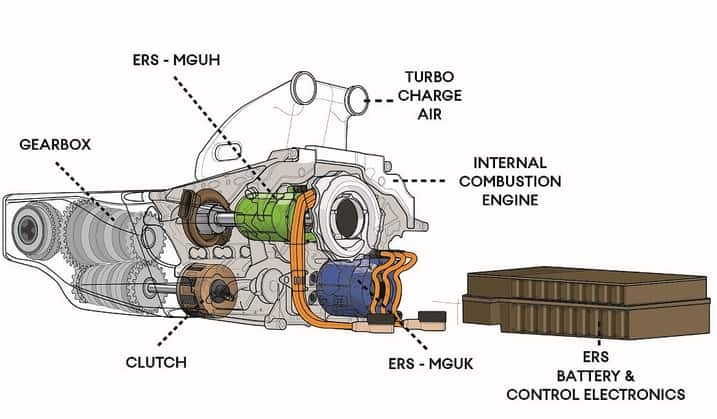 ERS - MGUH

TURBO CHARGE AIR

GEARBOX

INTERNAL COMBUSTION ENGINE

CLUTCH

ERS - MGUK

ERS BATTERY & CONTROL ELECTRONICS